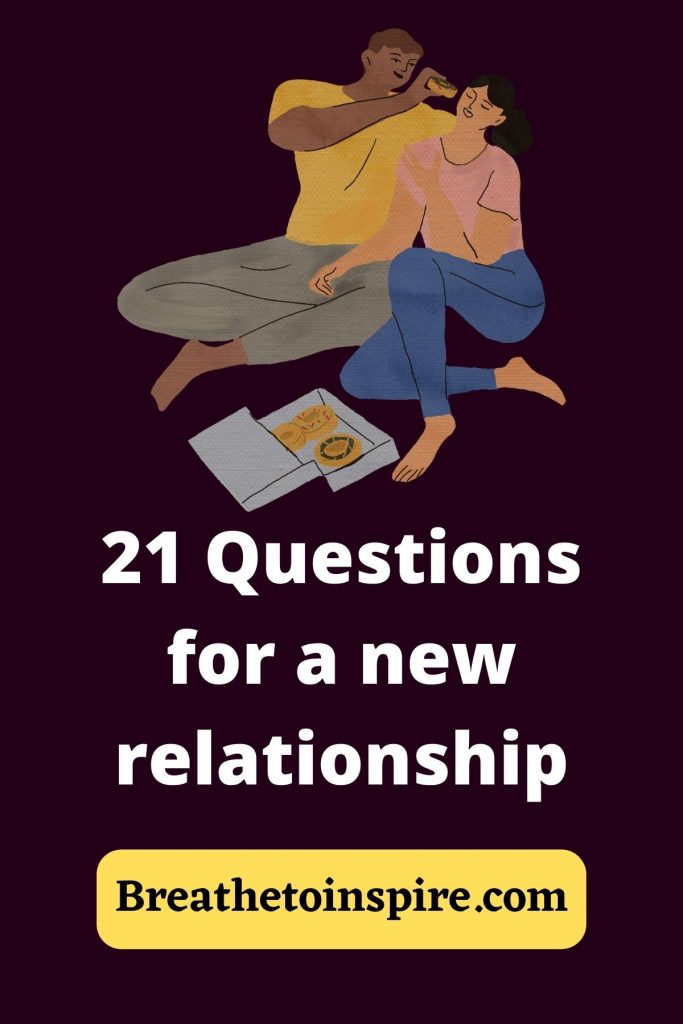 21 Questions for a new relationship

Breathetoinspire.com